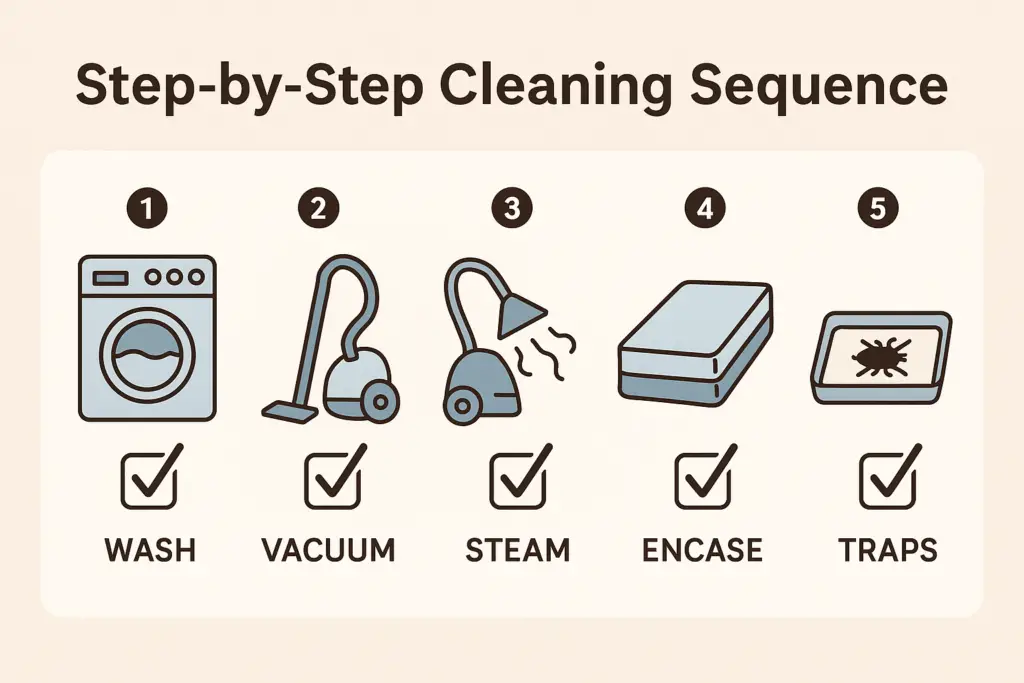 Step-by-Step Cleaning Sequence

1
WASH

2
VACUUM

3
STEAM

4
ENCASE

5
TRAPS